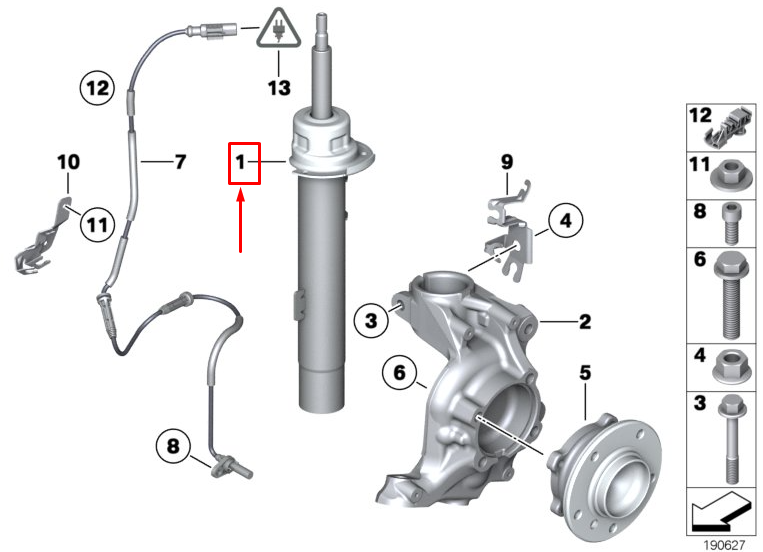 12
13
10
7
1
11
9
4
3
2
6
5
8

12
11
8
6
4
3
190627