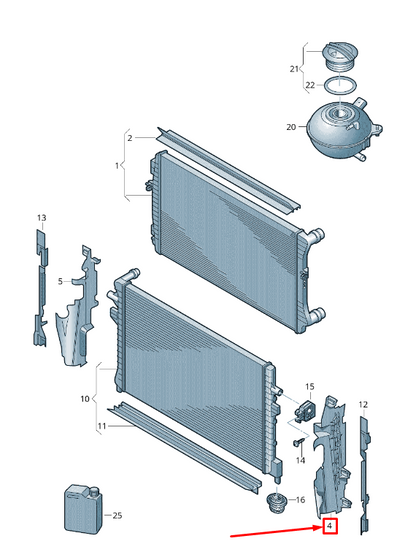 21
22
20
2
1
13
5
10
11
15
12
14
16
25
4