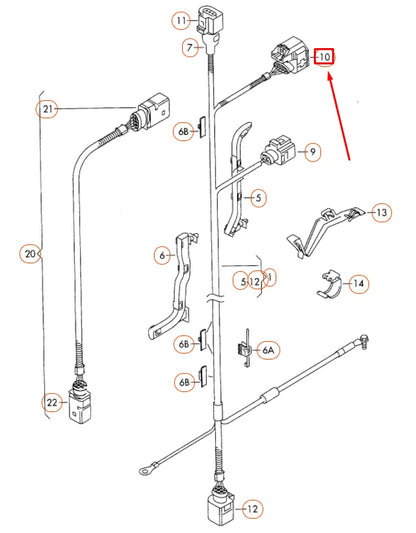 11
7
10
21
6B
9
5
13
20
6
5 12 1
14
6B
6A
6B
22
12