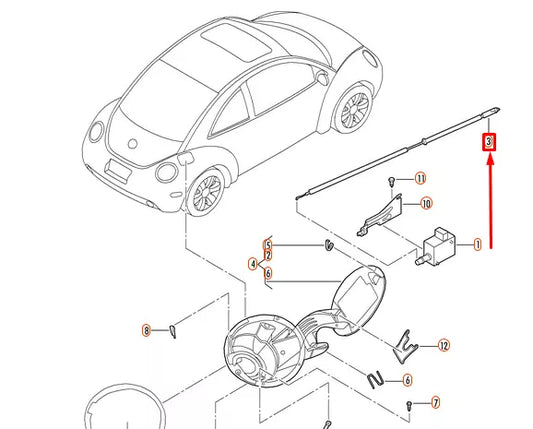 3
11
10
1
5
2
4
6
8
12
6
7