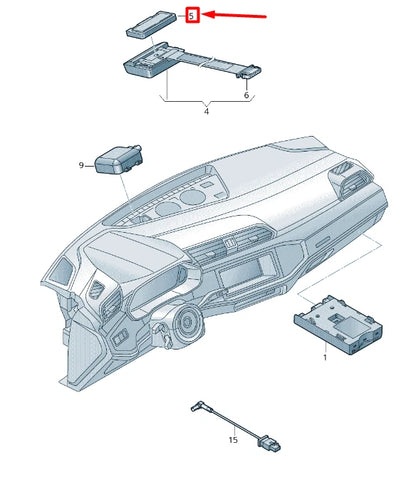 5
6
4
9
1
15