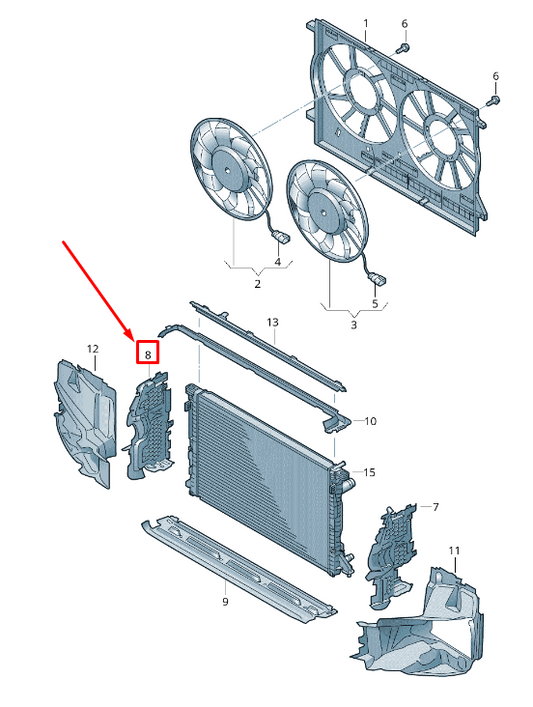 1
6
6
4
2
5
3
13
12
8
10
15
7
11
9