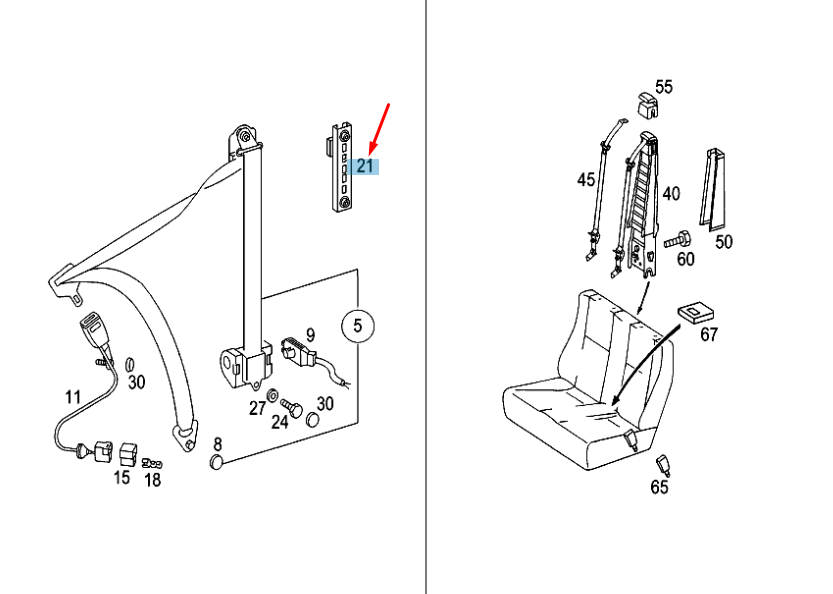 21
5
9
11
30
27
24
30
8
15
18
55
45
40
50
60
67
65