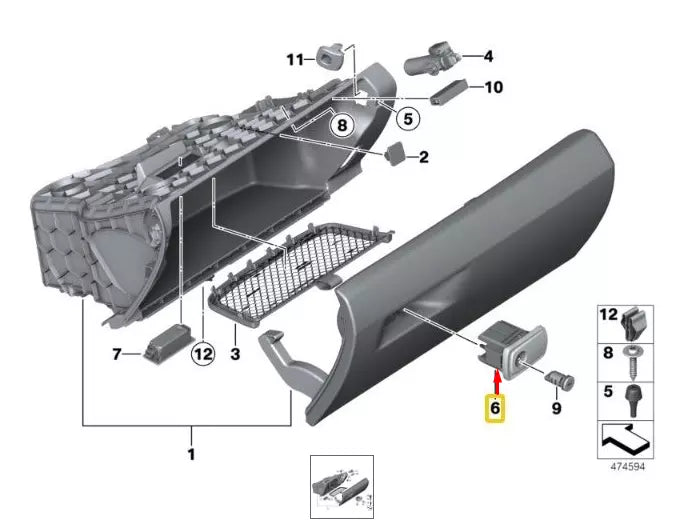 11
4
10
8
5
2
7
12
3
6
9
1
12
8
5
474594