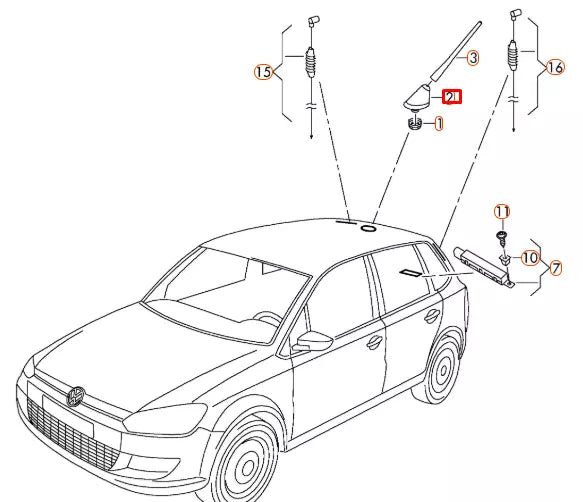 15
3
2
1
16
11
10
7