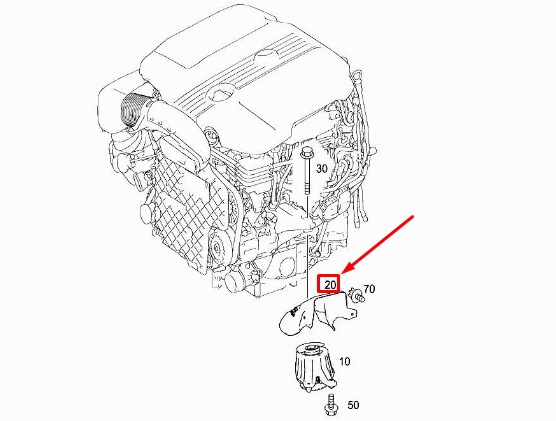 30

20

70

10

50