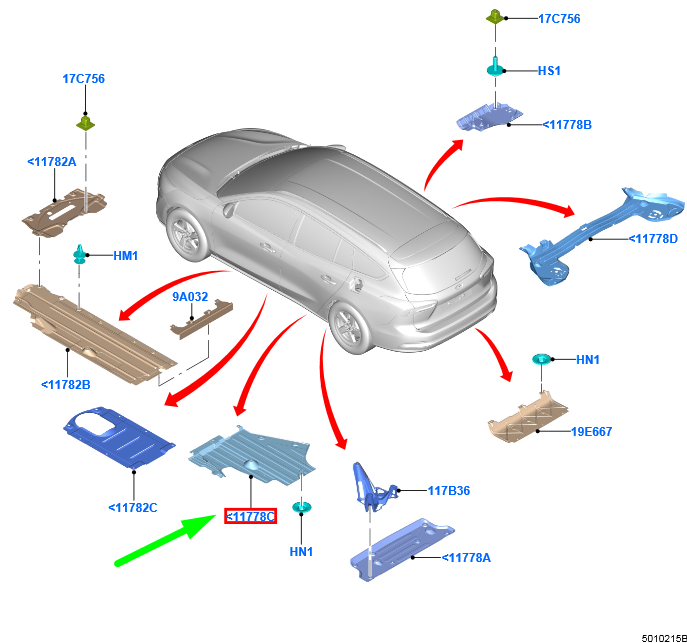 17C756

HS1

<11778B

17C756

<11782A

HM1

<11778D

9A032

<11782B

HN1

19E667

<11782C

<11778C

HN1

117B36

<11778A

5010215B