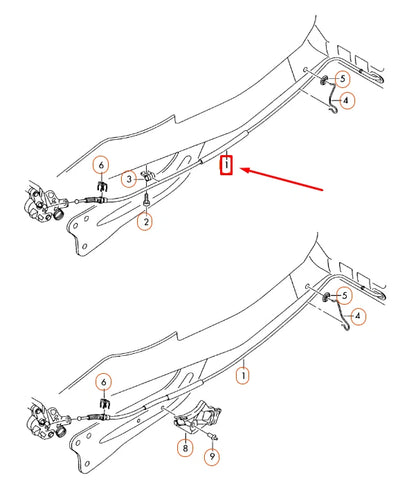 5
4
6
3
1
2
5
4
6
1
8
9