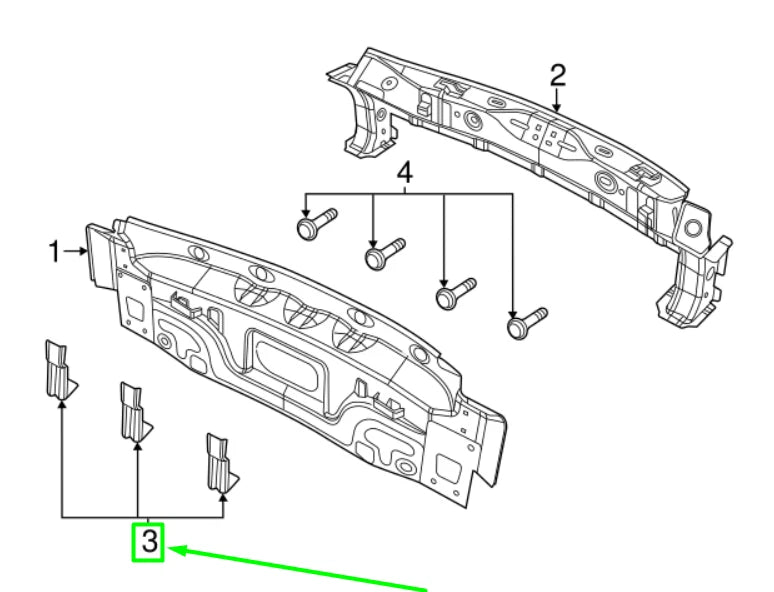 2
4
1
3