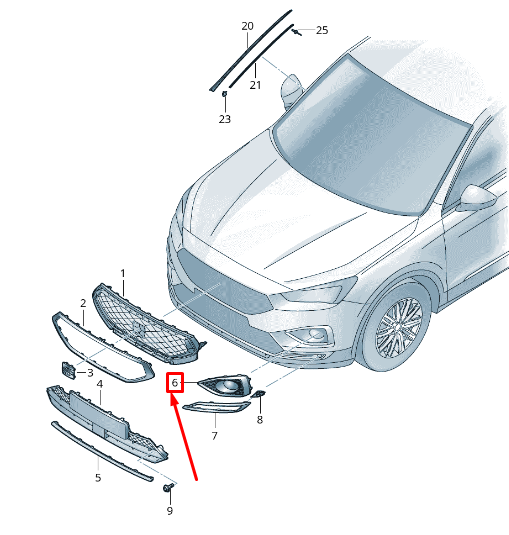 20
25
21
23
1
2
3
4
6
8
7
5
9