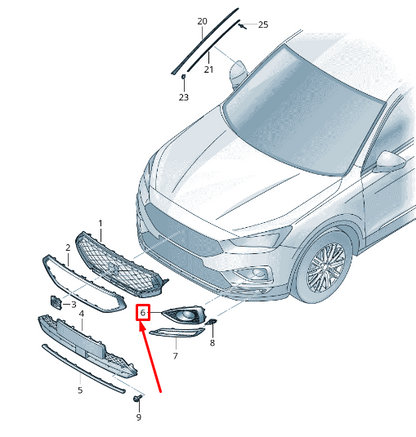 20
25
21
23
1
2
3
4
6
8
7
5
9