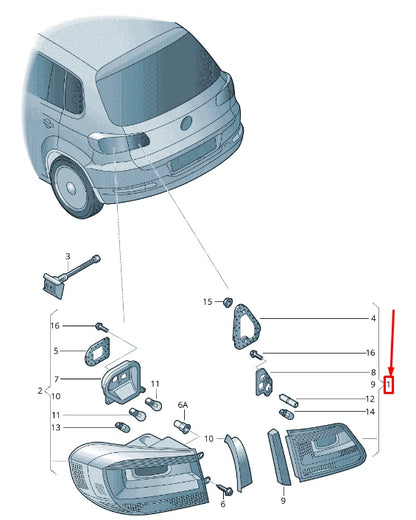 3
15
4
16
16
5
8
7
9
1
2
10
11
12
11
6A
14
13
10
6
9