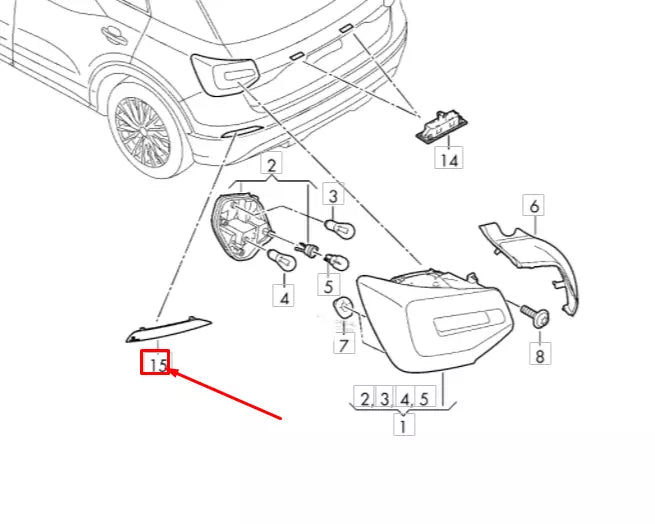 14
2
3
6
4
5
7
8
15
2 3 4 5
1