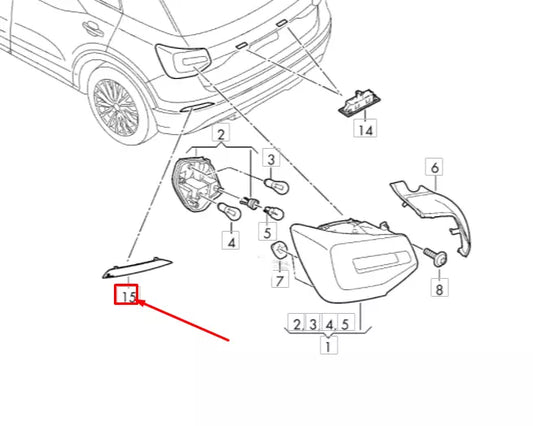 14

2

3

6

4

5

7

8

15

2 3 4 5

1