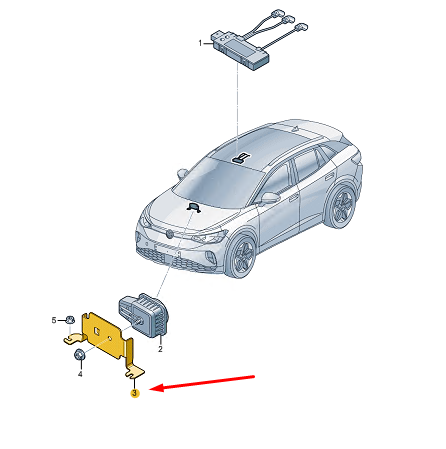 1
5
2
4
3