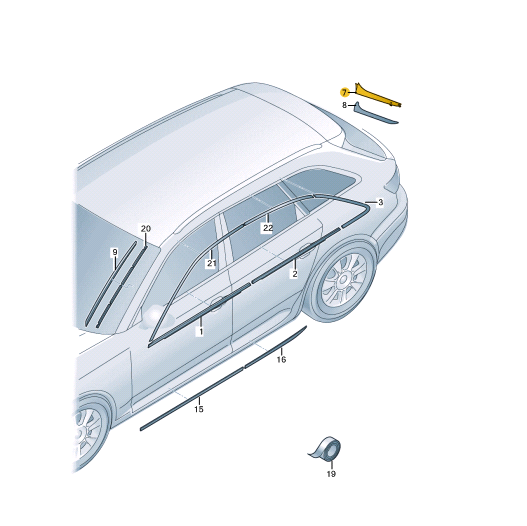 7
8
3
20
22
9
21
2
1
16
15
19