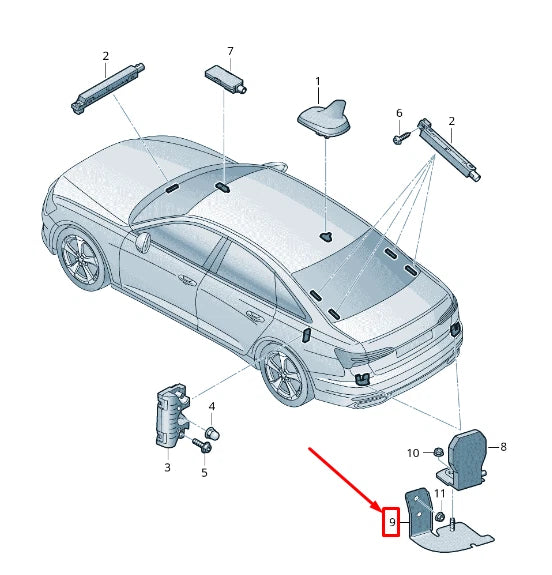 2
7
1
6
2
4
3
5
10
8
11
9