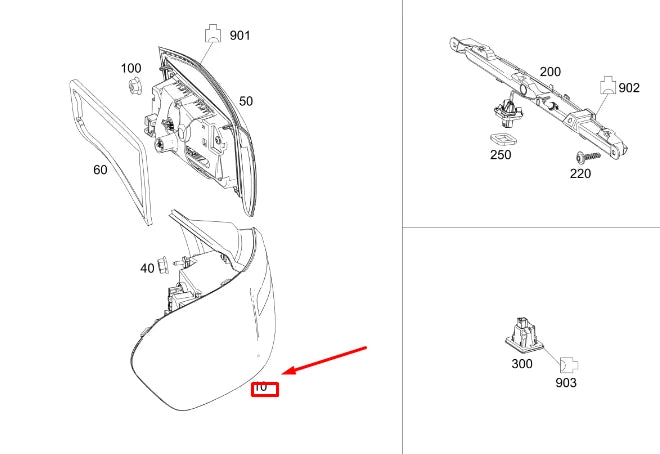 901
100
50
60
40
10
200
902
250
220
300
903