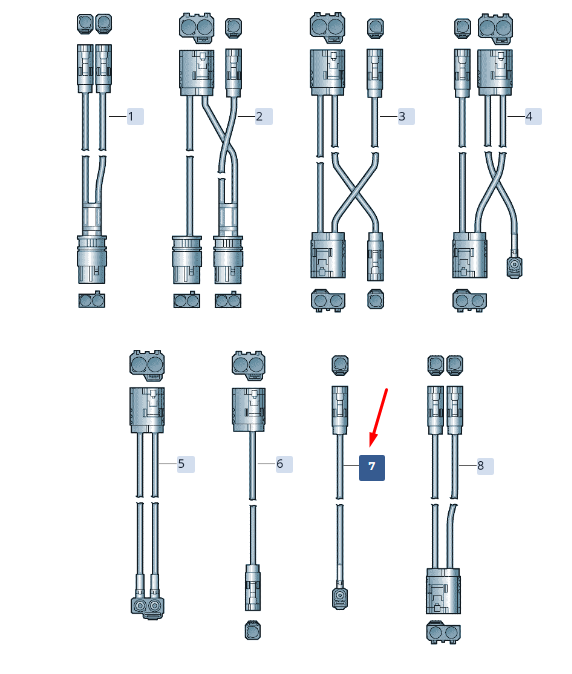 1
2
3
4
5
6
7
8