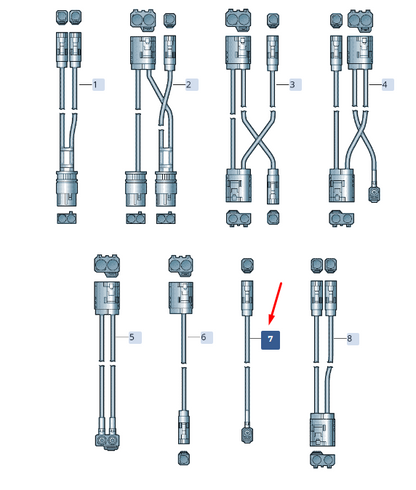 1
2
3
4
5
6
7
8