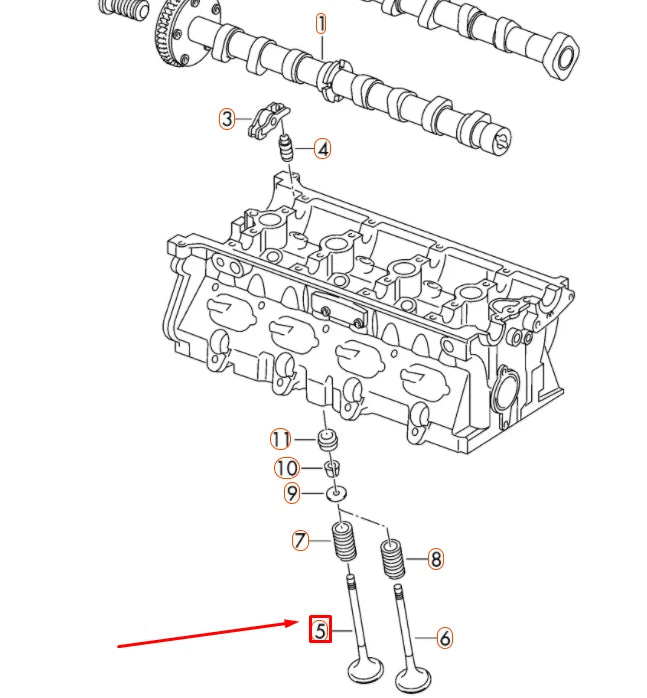 1
3
4
11
10
9
7
8
5
6