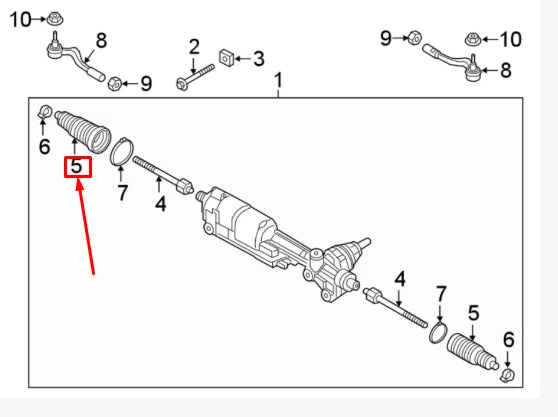 10
8
9
2
3
9
10
8
1
6
5
7
4
4
7
5
6