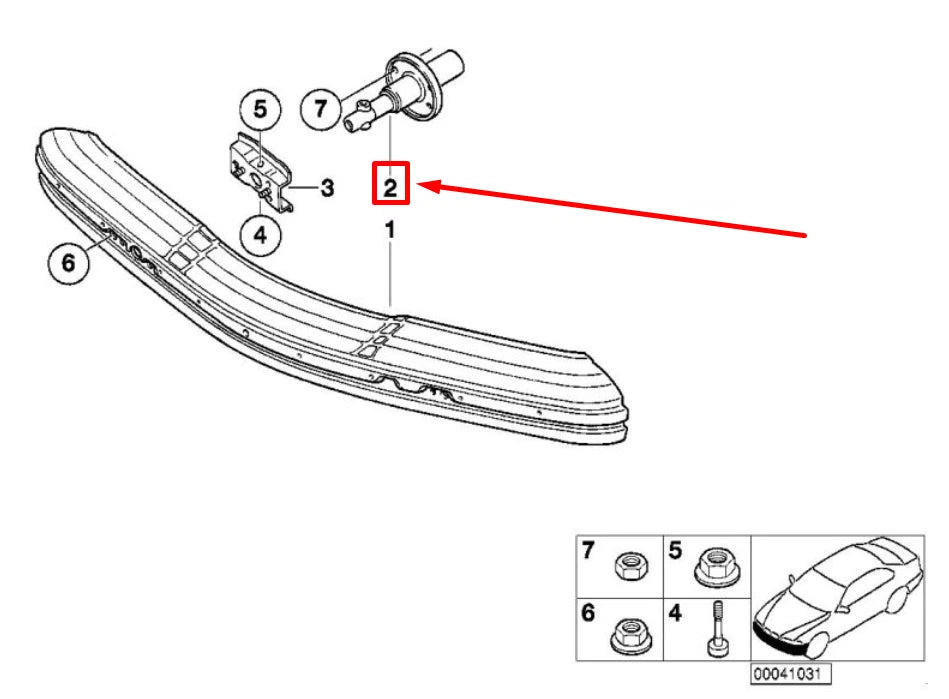 5
7
3
2
4
1
6

7
5
6
4
00041031