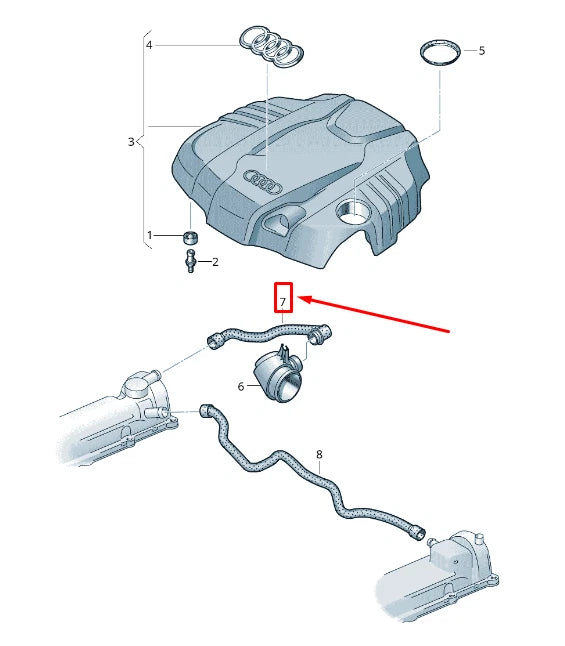 4
5
3
1
2
7
6
8