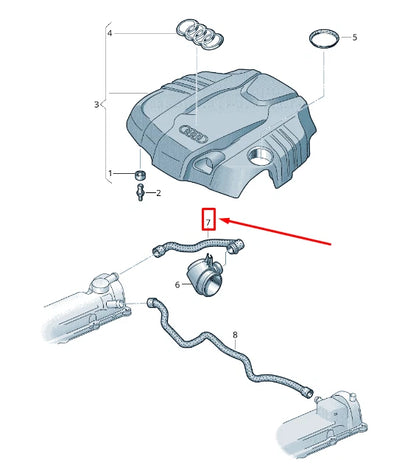 4
5
3
1
2
7
6
8