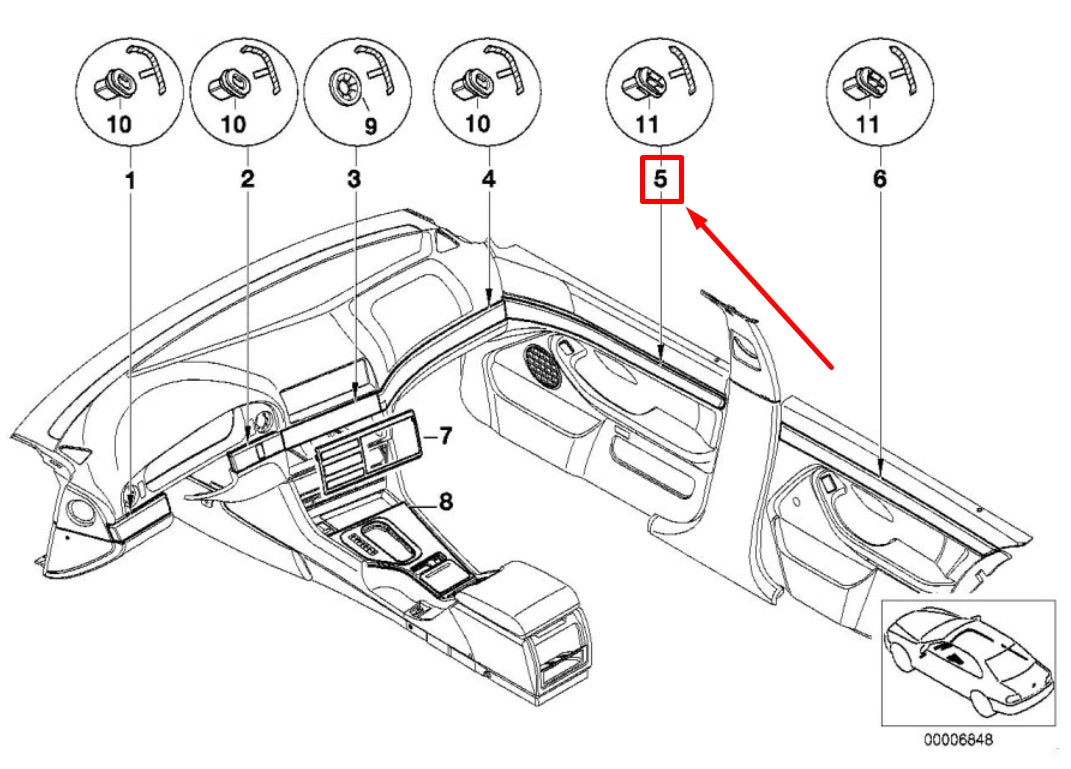 10
10
9
10
11
11
1
2
3
4
5
6
7
8
00006848