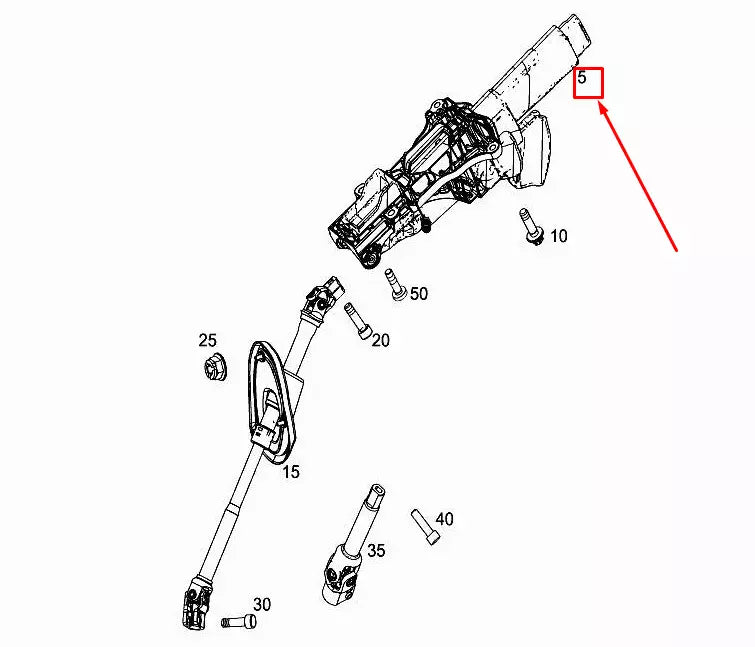 5
10
50
20
25
15
40
35
30