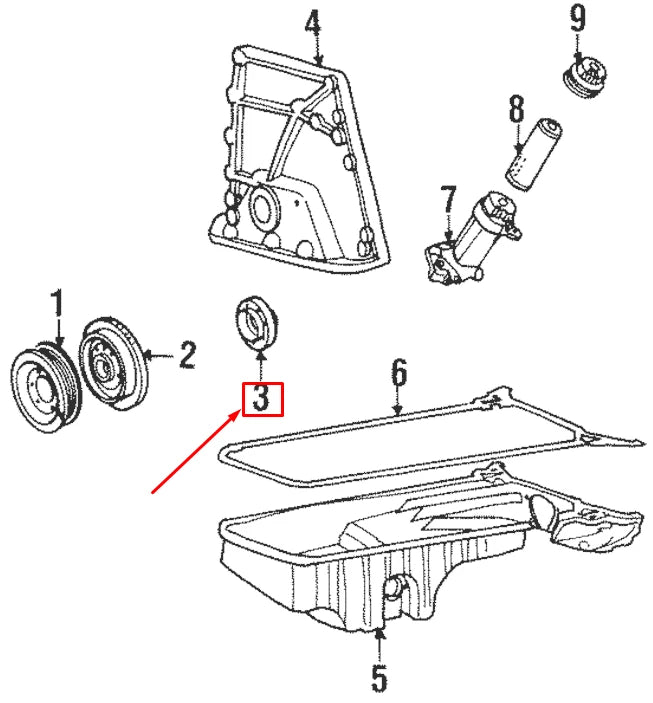 4
9
8
7
1
2
3
6
5