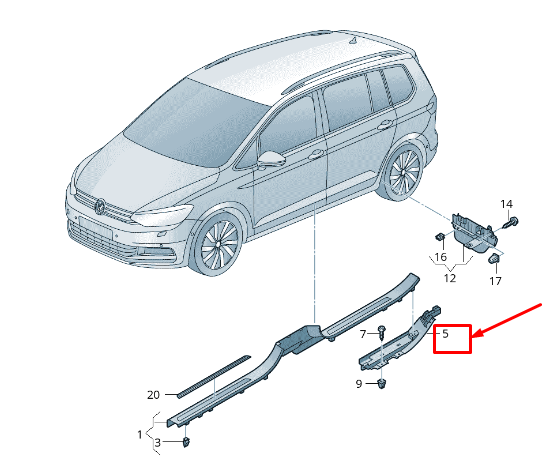 14
16
12
17
7
5
9
20
1
3