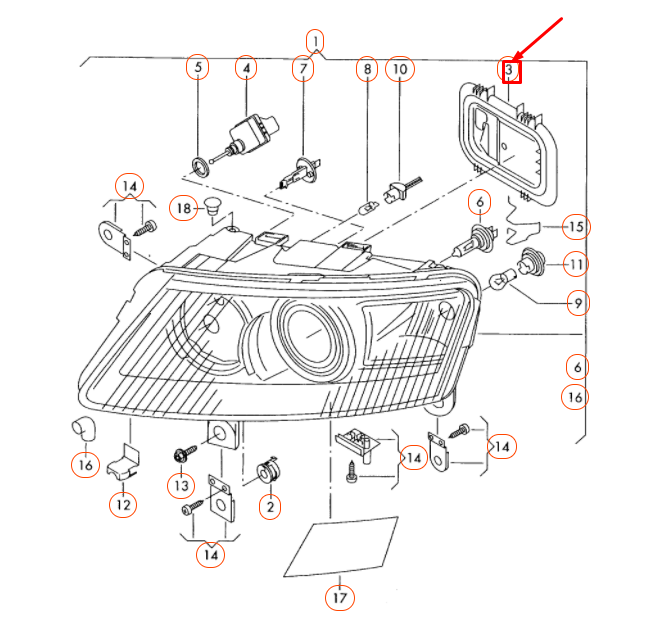 1
5
4
7
8
10
3
14
18
6
15
11
9
6
16
16
12
13
2
14
14
14
17