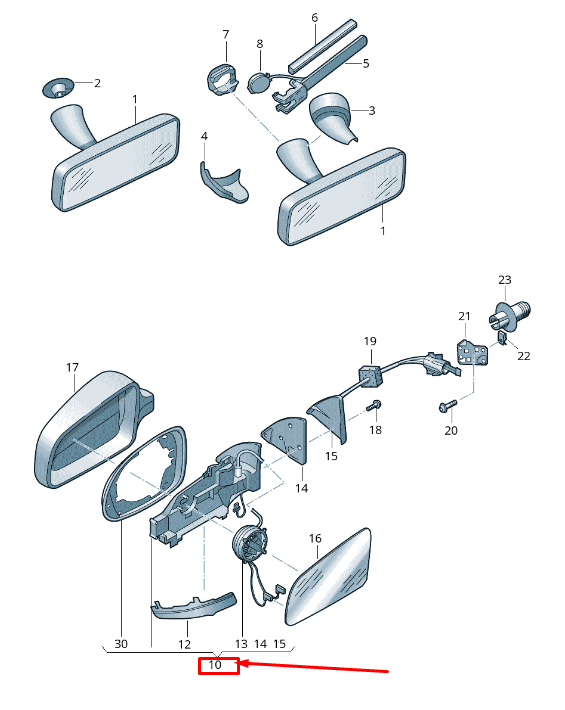 6
7
8
5
2
1
3
4
1
23
21
19
22
17
18
20
15
14
16
30
12
13 14 15
10