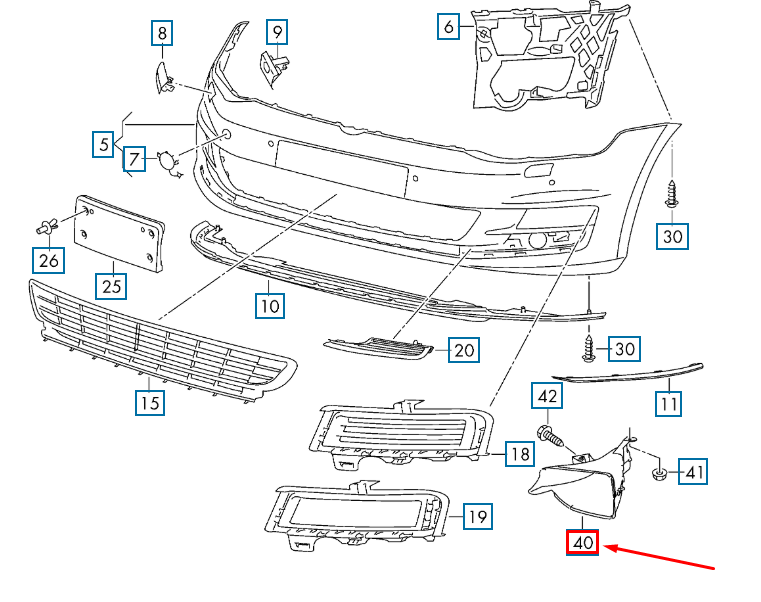 8
9
6
5
7
30
26
25
10
20
30
15
11
42
18
41
19
40