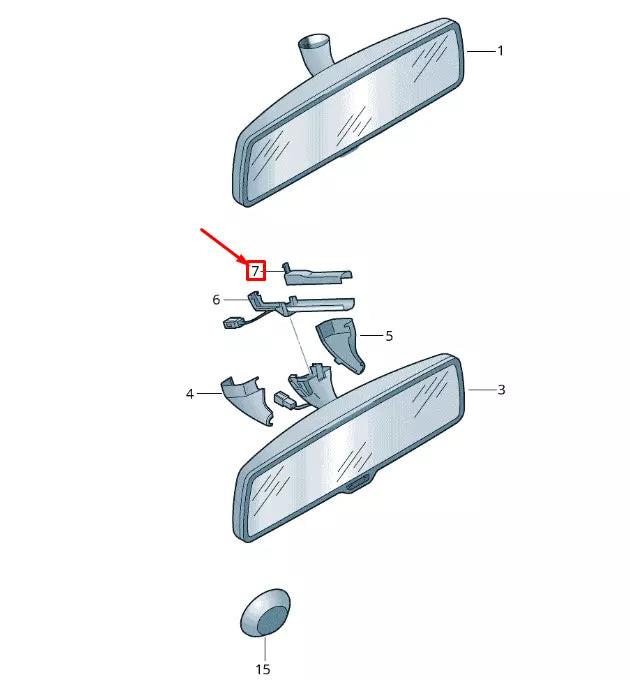 1
7
6
5
4
3
15