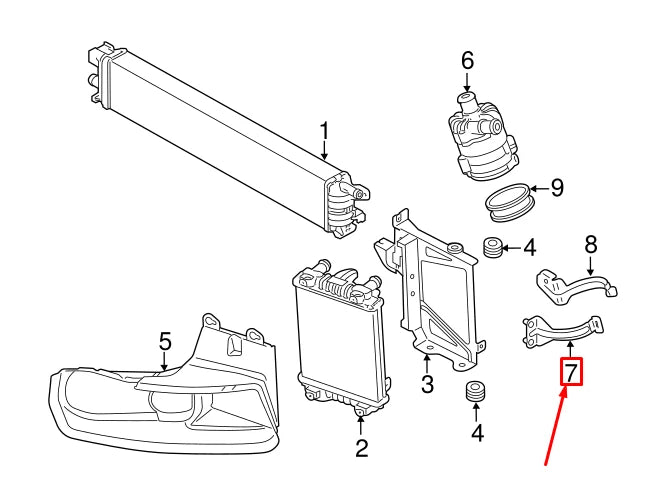 6
1
9
4
8
5
3
7
4
2