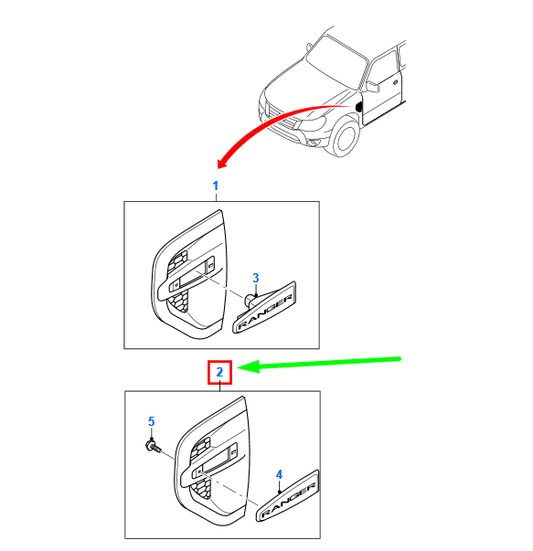 1

3

RANGER

2

5

4

RANGER