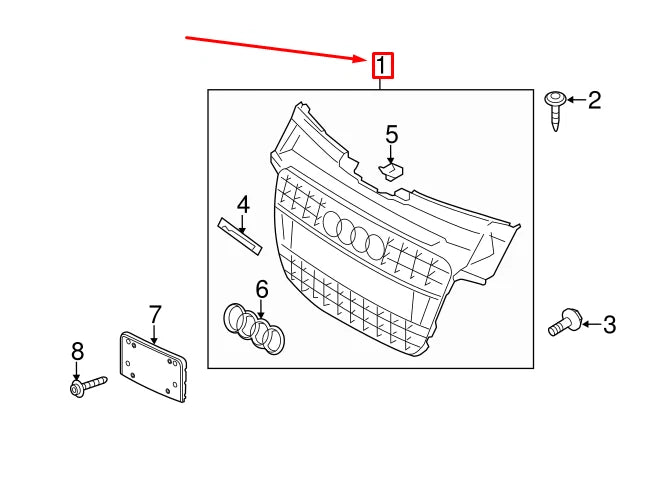 1
2
5
4
6
3
7
8