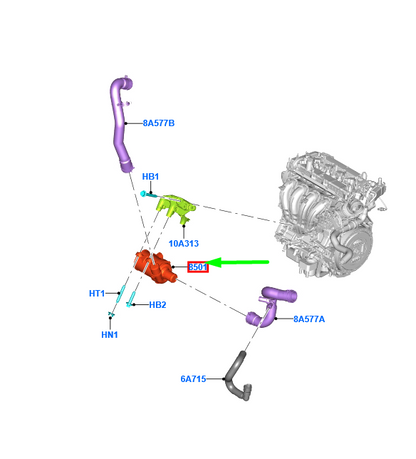 8A577B

HB1

10A313

8501

HT1

HB2

HN1

8A577A

6A715