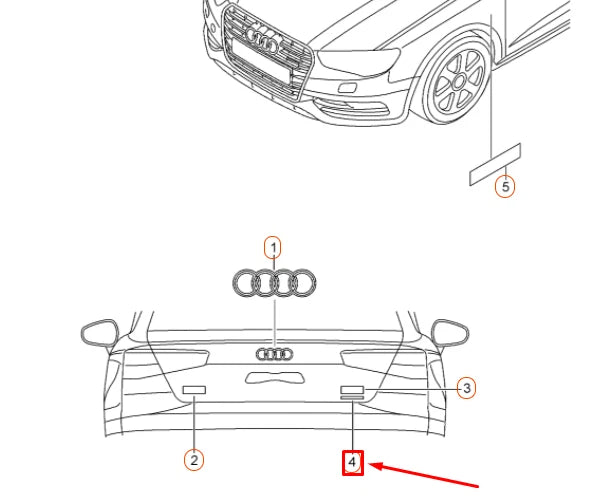 5

1

3

2

4