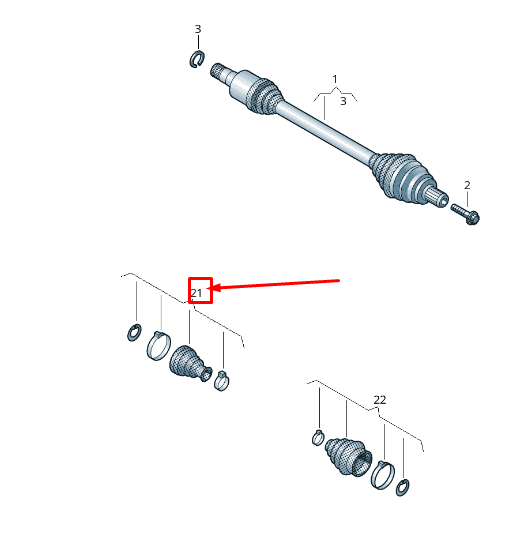 3
1
3
2
21
22