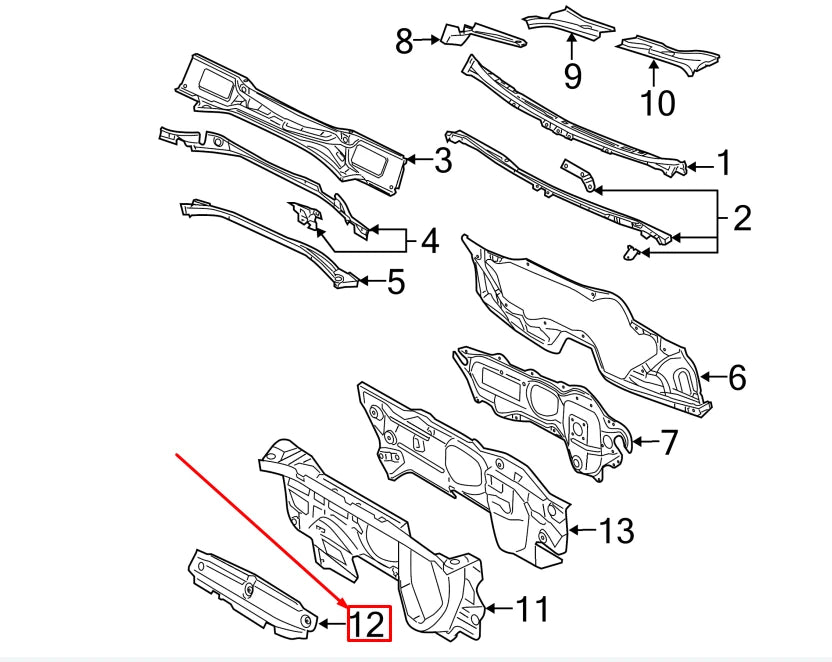 8
9
10
3
1
2
4
5
6
7
13
11
12