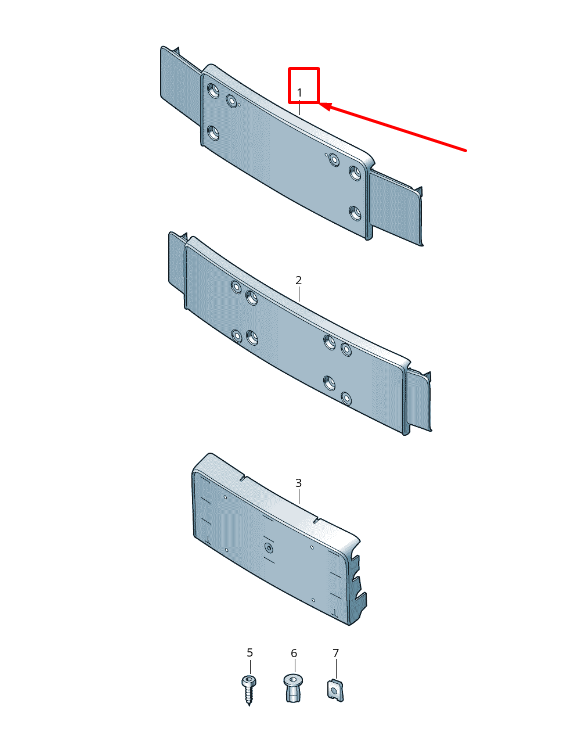 1
2
3
5
6
7