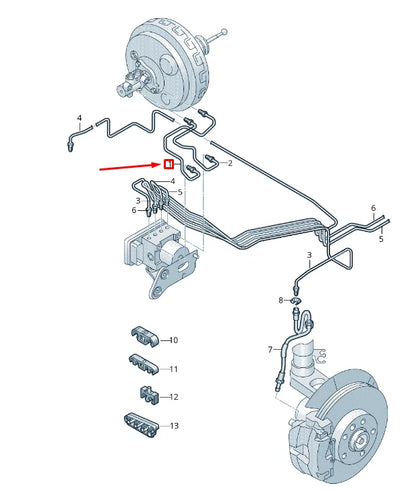 4
1
2
4
5
3
6
6
5
3
8
7
10
11
12
13