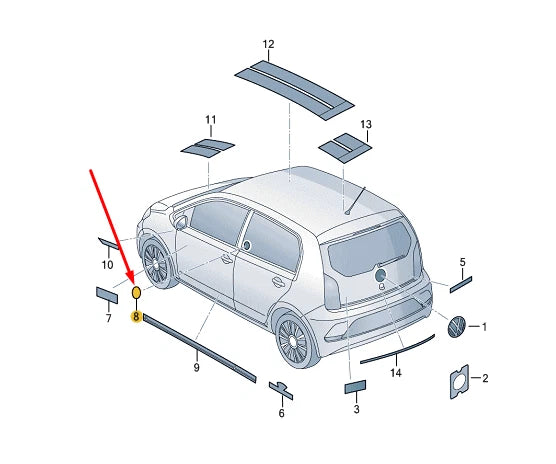 12
11
13
10
5
7
8
1
9
14
2
6
3