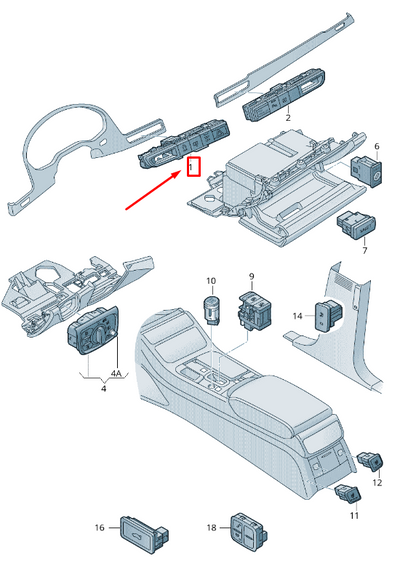 2
6
1
7
10
9
14
4A
4
12
11
16
18