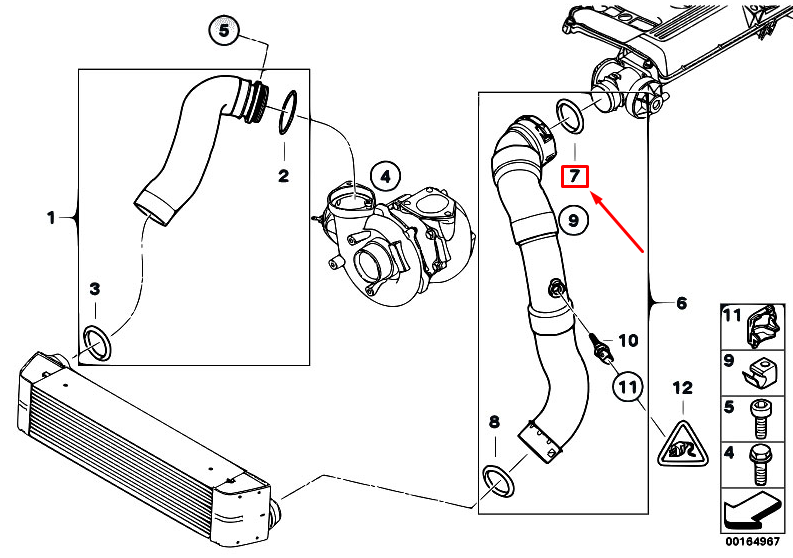 5
2
4
1
3
7
9
6
10
11
12
8
11
9
5
4
00164967