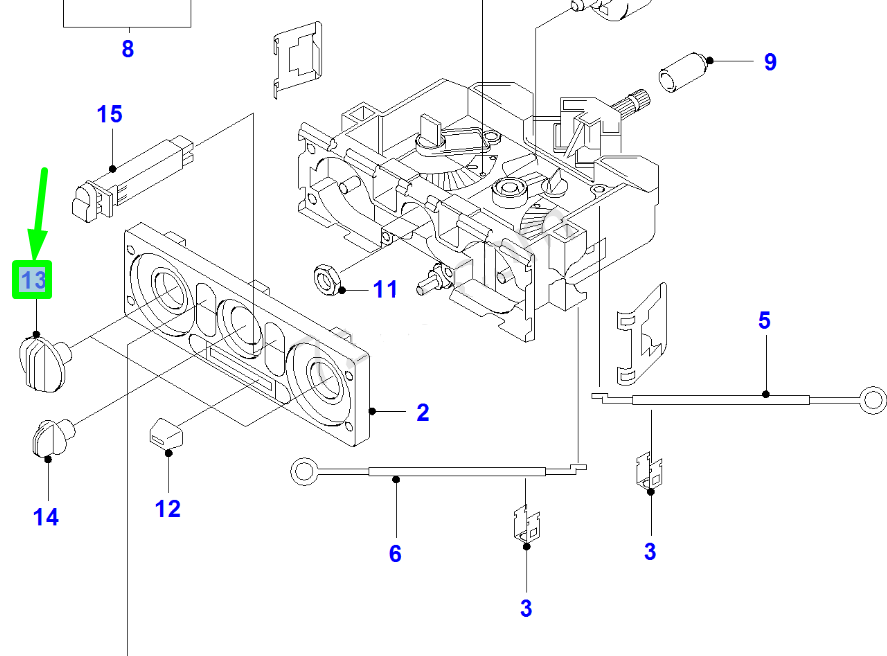 8
9
15
13
11
5
2
14
12
6
3
3